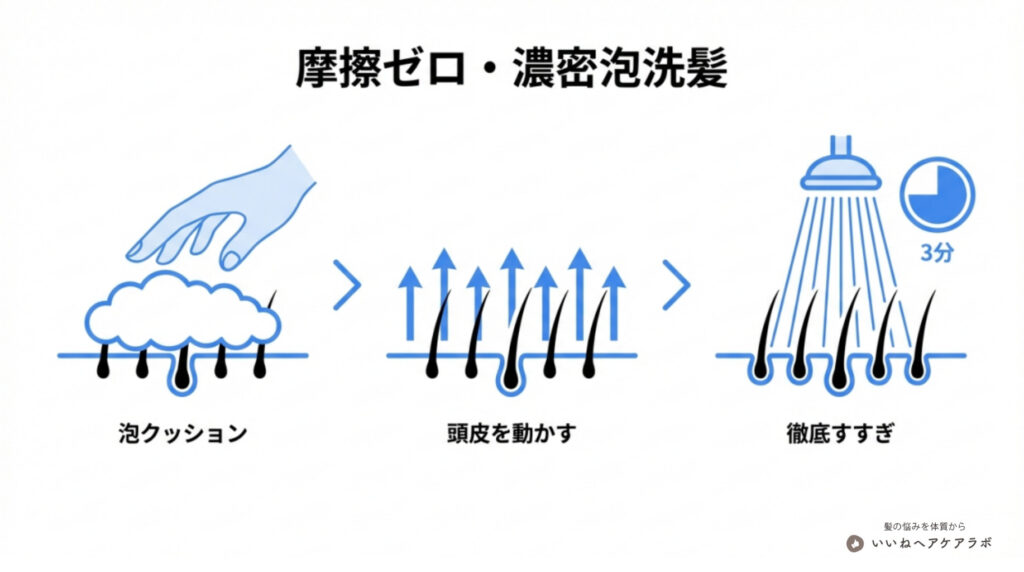 摩擦ゼロ・濃密泡洗髪

3分

泡クッション

頭皮を動かす

徹底すすぎ

髪の悩みを体質から
いいねヘアケアラボ